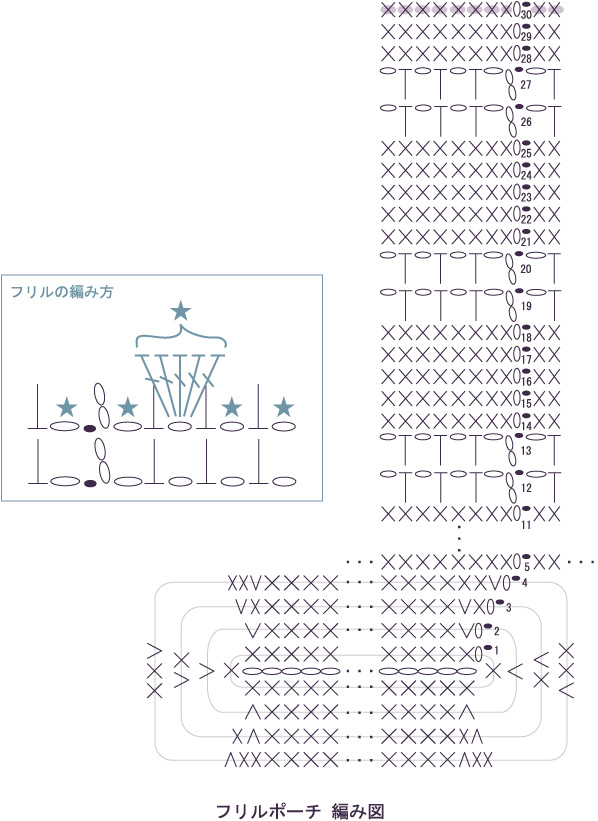 30
29
28
27
26
25
24
23
22
21
20
19
18
17
16
15
14
13
12
11
5
4
3
2
1

フリルの編み方

フリルポーチ 編み図